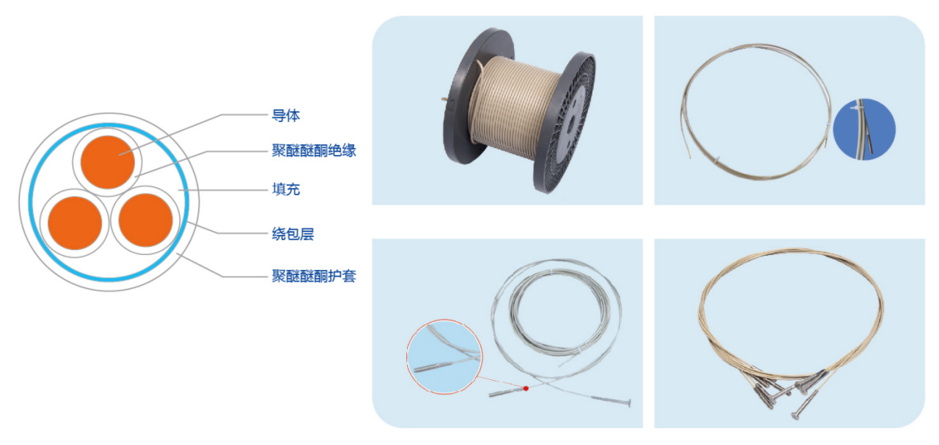 导体
聚醚醚酮绝缘
填充
绕包层
聚醚醚酮护套