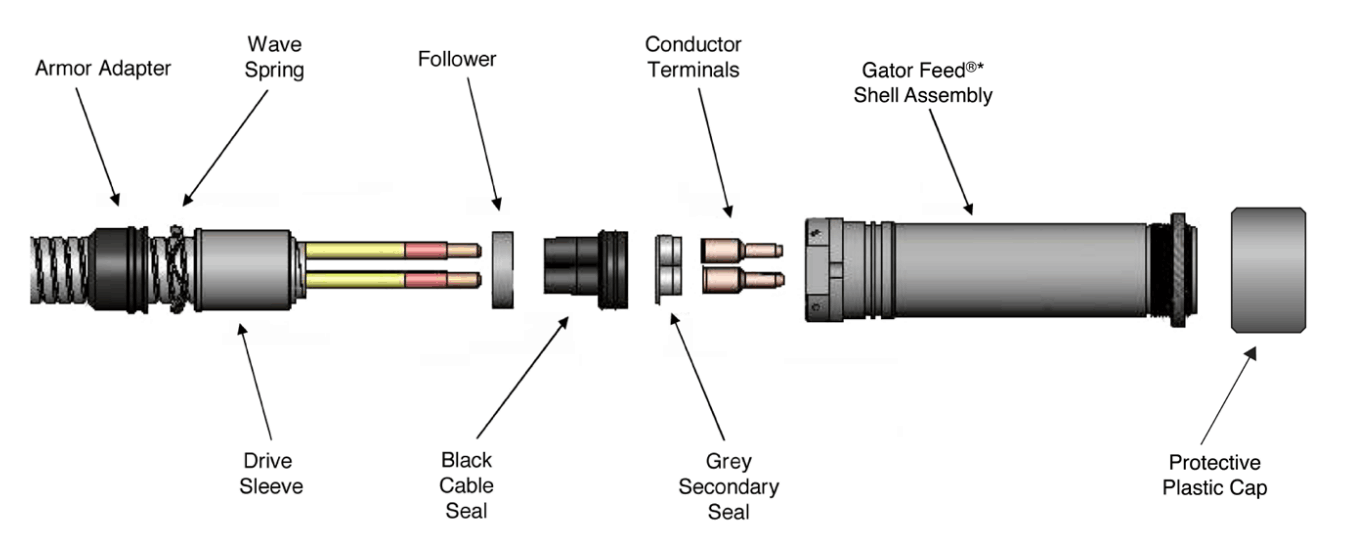 Armor Adapter

Wave Spring

Follower

Conductor Terminals

Gator Feed®* Shell Assembly

Drive Sleeve

Black Cable Seal

Grey Secondary Seal

Protective Plastic Cap